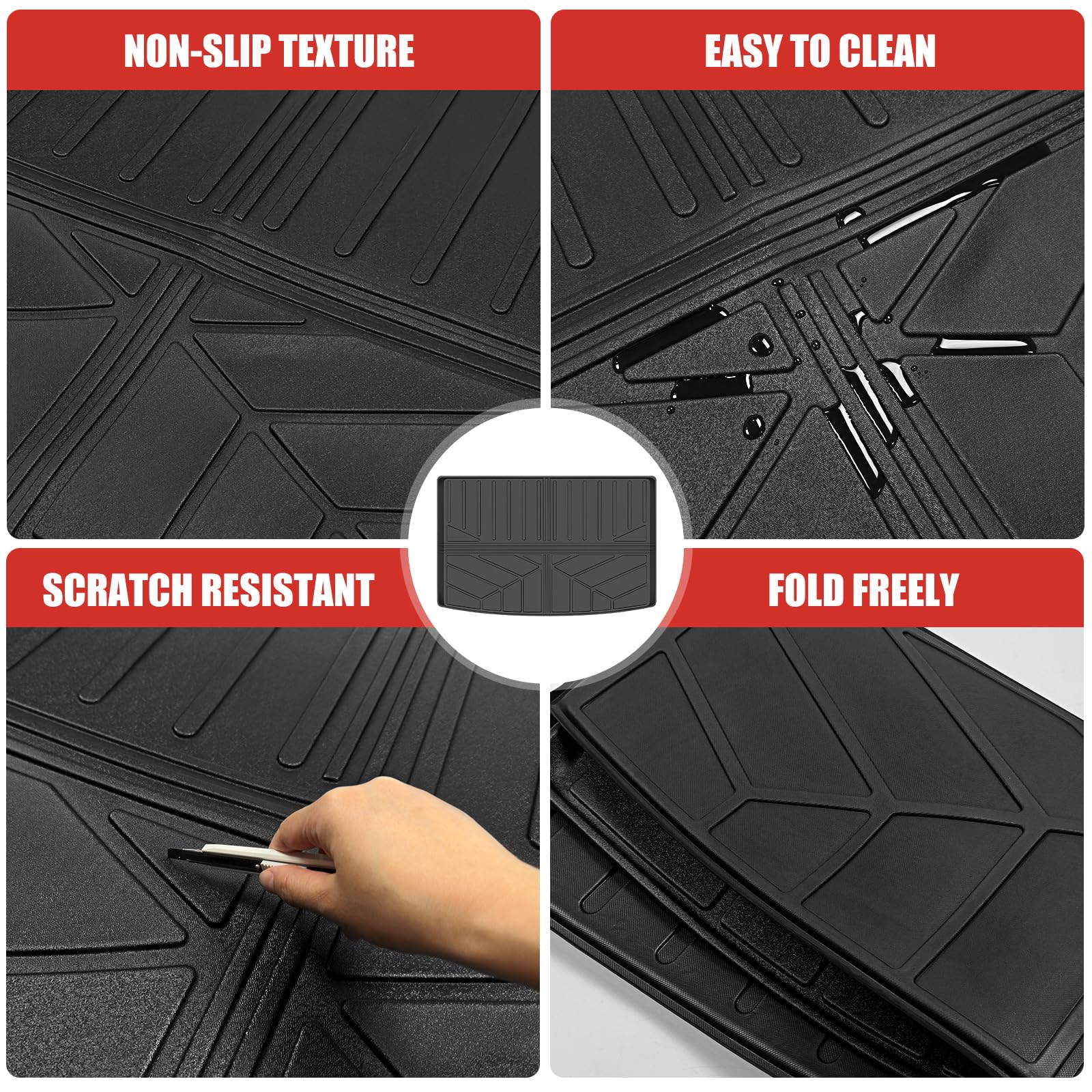 NON-SLIP TEXTURE

EASY TO CLEAN

SCRATCH RESISTANT

FOLD FREELY